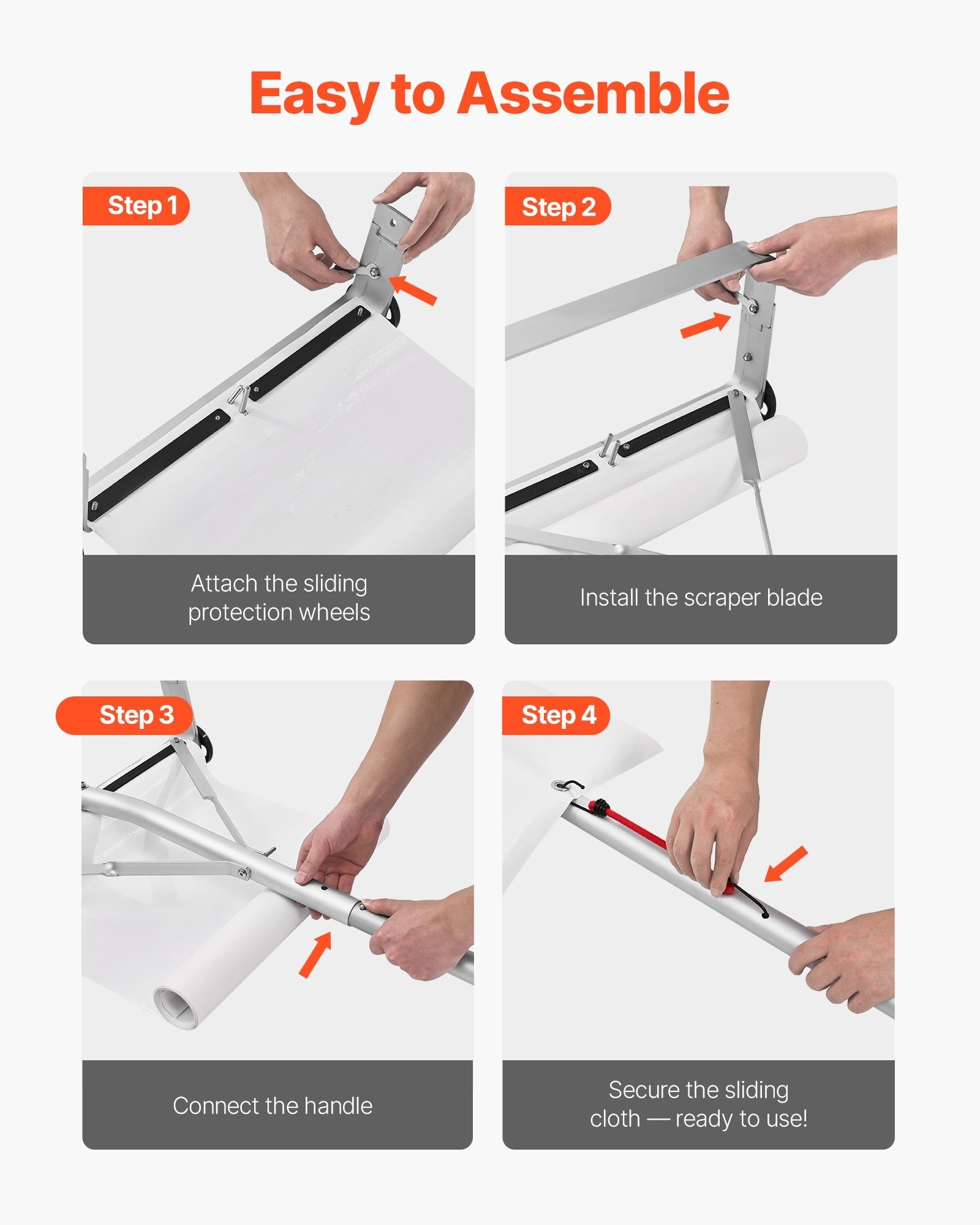 Easy to Assemble

Step 1

Attach the sliding protection wheels

Step 2

Install the scraper blade

Step 3

Connect the handle

Step 4

Secure the sliding cloth — ready to use!